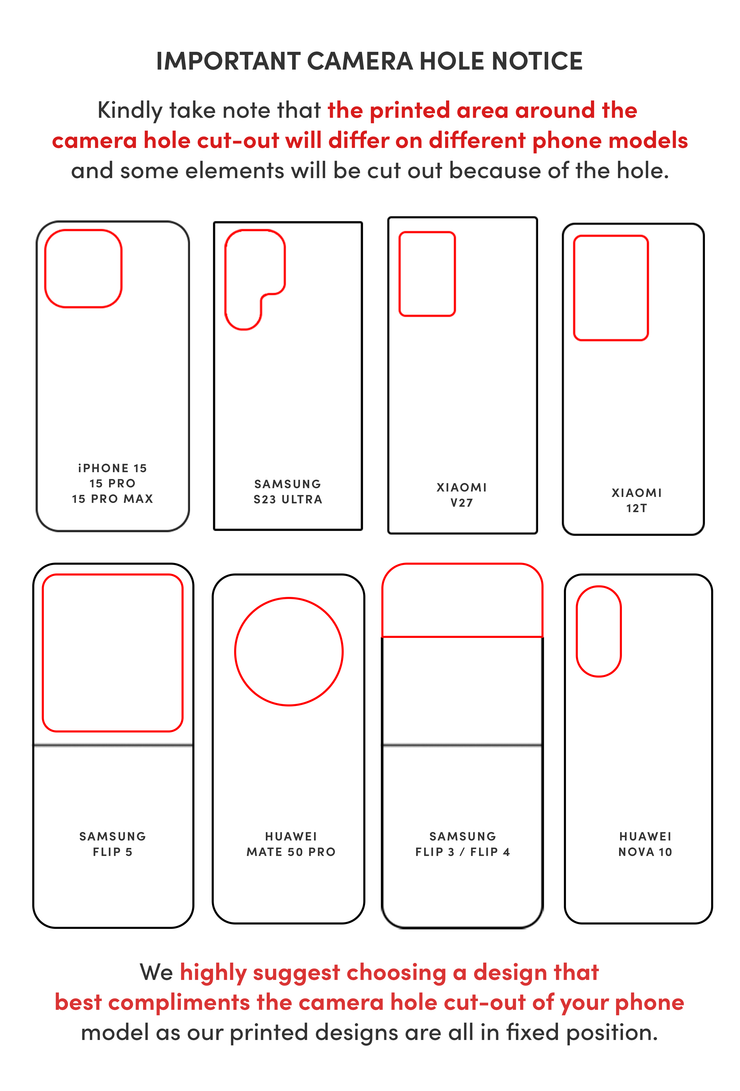 IMPORTANT CAMERA HOLE NOTICE

Kindly take note that the printed area around the camera hole cut-out will differ on different phone models and some elements will be cut out because of the hole.

iPHONE 15
15 PRO
15 PRO MAX

SAMSUNG
S23 ULTRA

XIAOMI
V27

XIAOMI
12T

SAMSUNG
FLIP 5

HUAWEI
MATE 50 PRO

SAMSUNG
FLIP 3 / FLIP 4

HUAWEI
NOVA 10

We highly suggest choosing a design that best compliments the camera hole cut-out of your phone model as our printed designs are all in fixed position.