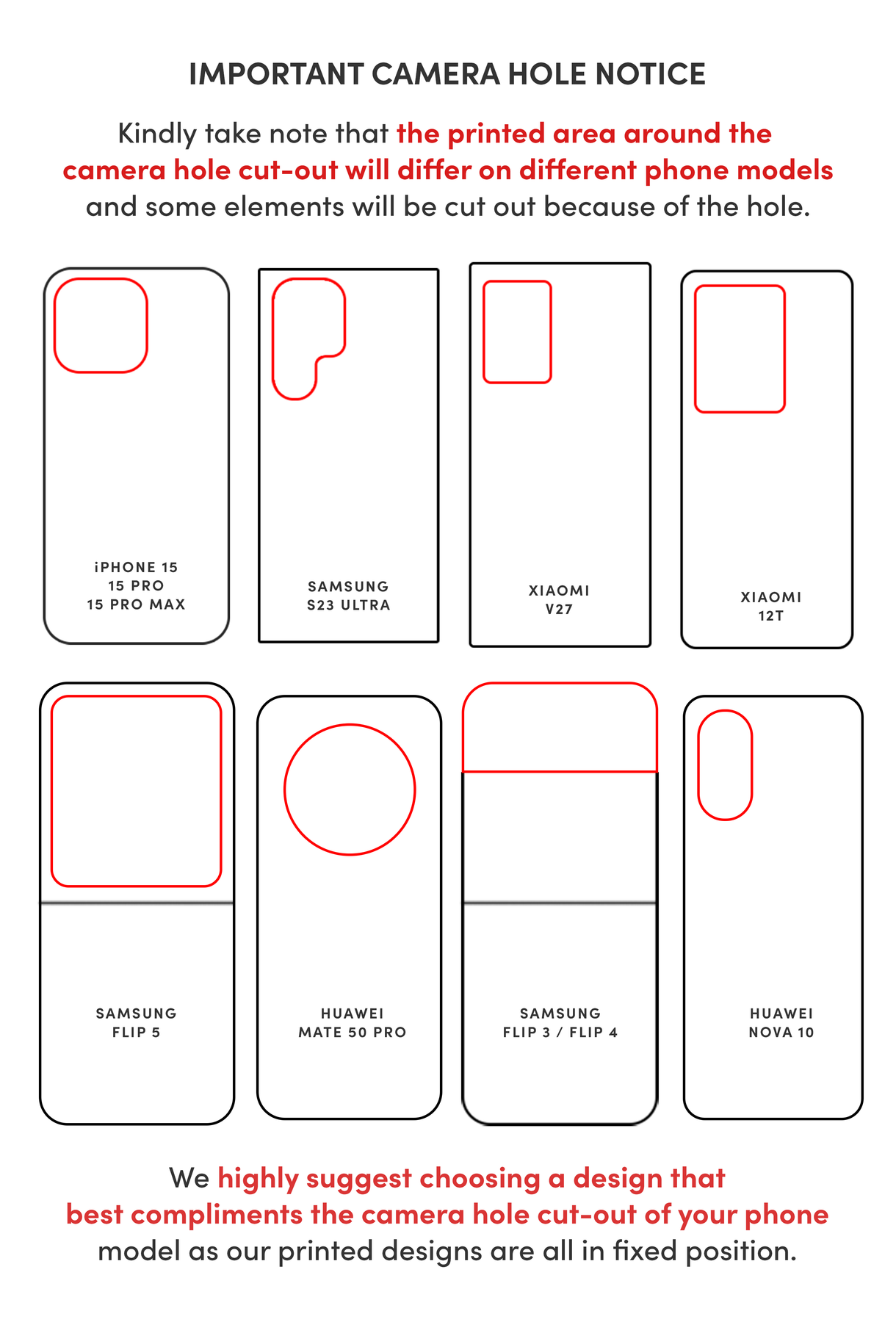 IMPORTANT CAMERA HOLE NOTICE

Kindly take note that the printed area around the camera hole cut-out will differ on different phone models and some elements will be cut out because of the hole.

iPHONE 15
15 PRO
15 PRO MAX

SAMSUNG
S23 ULTRA

XIAOMI
V27

XIAOMI
12T

SAMSUNG
FLIP 5

HUAWEI
MATE 50 PRO

SAMSUNG
FLIP 3 / FLIP 4

HUAWEI
NOVA 10

We highly suggest choosing a design that best compliments the camera hole cut-out of your phone model as our printed designs are all in fixed position.